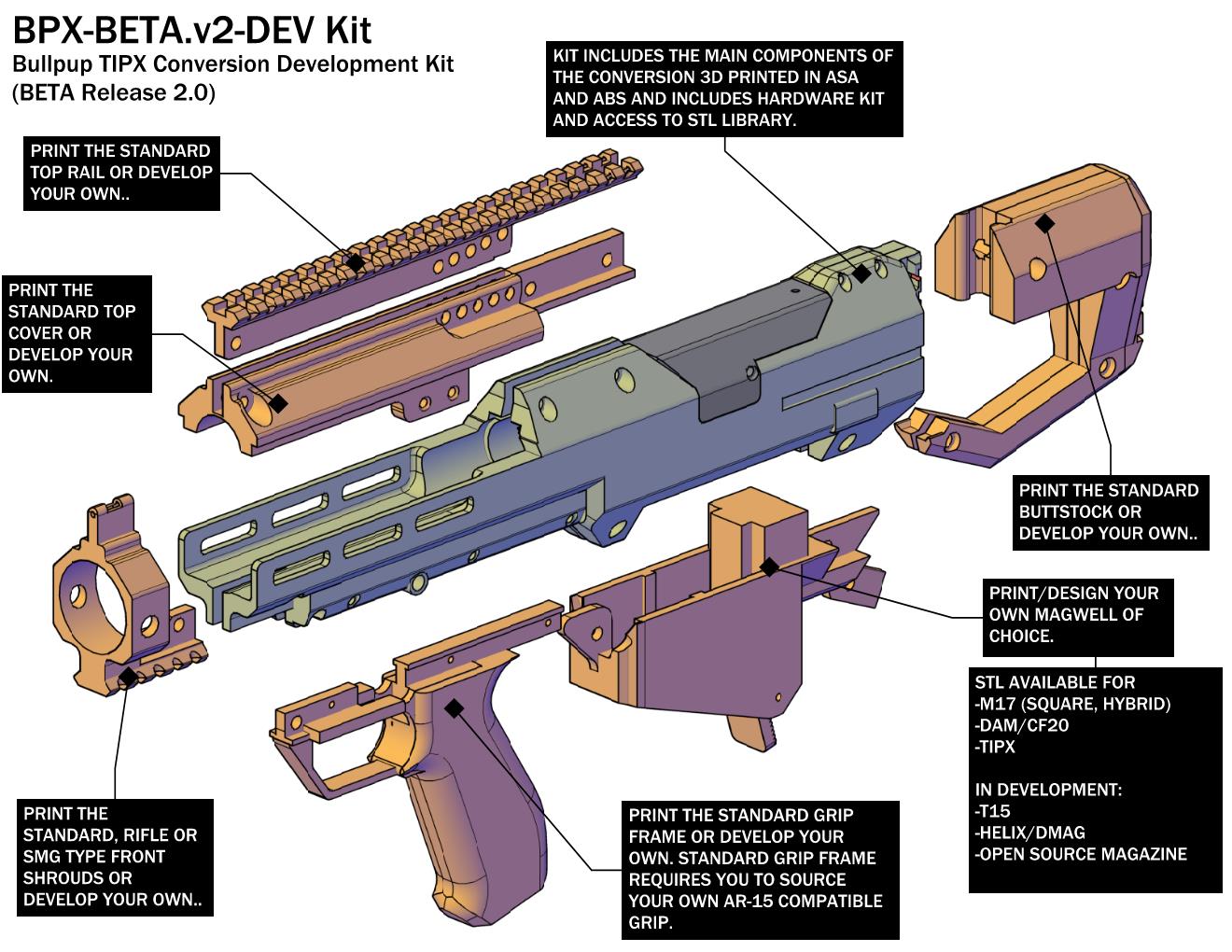 BPX-BETA.v2-DEV Kit
Bullpup TIPX Conversion Development Kit
(BETA Release 2.0)

KIT INCLUDES THE MAIN COMPONENTS OF THE CONVERSION 3D PRINTED IN ASA AND ABS AND INCLUDES HARDWARE KIT AND ACCESS TO STL LIBRARY.

PRINT THE STANDARD TOP RAIL OR DEVELOP YOUR OWN..

PRINT THE STANDARD TOP COVER OR DEVELOP YOUR OWN.

PRINT THE STANDARD BUTTSTOCK OR DEVELOP YOUR OWN..

PRINT/DESIGN YOUR OWN MAGWELL OF CHOICE.

STL AVAILABLE FOR
-M17 (SQUARE, HYBRID)
-DAM/CF20
-TIPX

IN DEVELOPMENT:
-T15
-HELIX/DMAG
-OPEN SOURCE MAGAZINE

PRINT THE STANDARD, RIFLE OR SMG TYPE FRONT SHROUDS OR DEVELOP YOUR OWN..

PRINT THE STANDARD GRIP FRAME OR DEVELOP YOUR OWN. STANDARD GRIP FRAME REQUIRES YOU TO SOURCE YOUR OWN AR-15 COMPATIBLE GRIP.